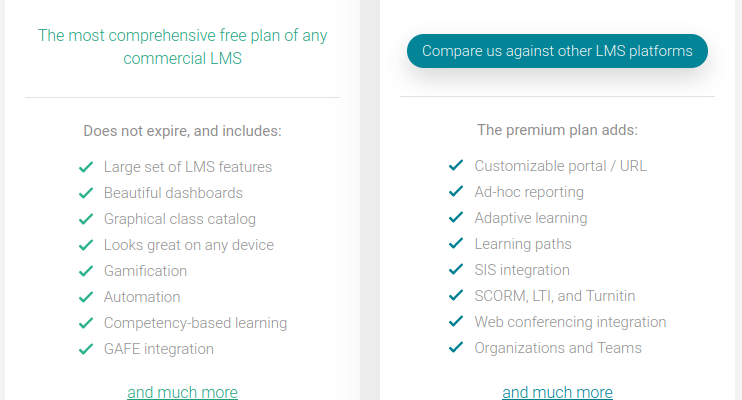 The most comprehensive free plan of any commercial LMS

Does not expire, and includes:

Large set of LMS features
Beautiful dashboards
Graphical class catalog
Looks great on any device
Gamification
Automation
Competency-based learning
GAFE integration

and much more

Compare us against other LMS platforms

The premium plan adds:

Customizable portal / URL
Ad-hoc reporting
Adaptive learning
Learning paths
SIS integration
SCORM, LTI, and Turnitin
Web conferencing integration
Organizations and Teams

and much more